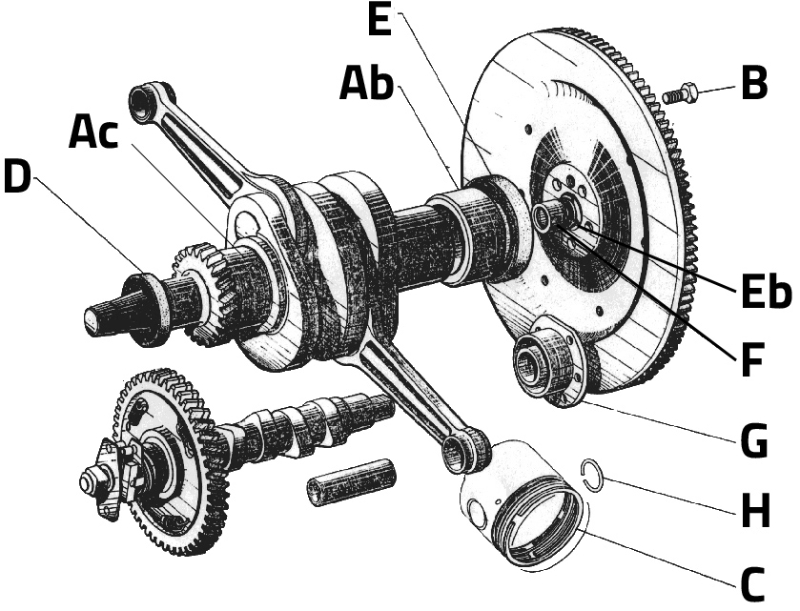 E
Ab
B
Ac
D
Eb
F
G
H
C