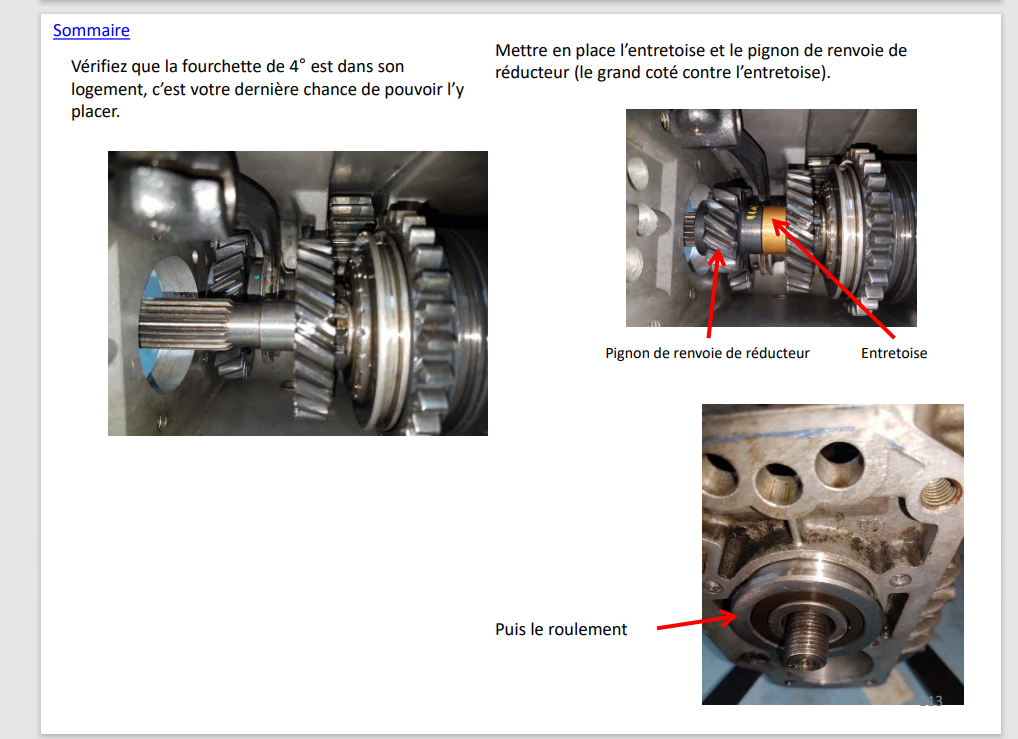 Sommaire

Vérifiez que la fourchette de 4° est dans son logement, c'est votre dernière chance de pouvoir l'y placer.

Mettre en place l'entretoise et le pignon de renvoie de réducteur (le grand coté contre l'entretoise).

Pignon de renvoie de réducteur

Entretoise

Puis le roulement

13