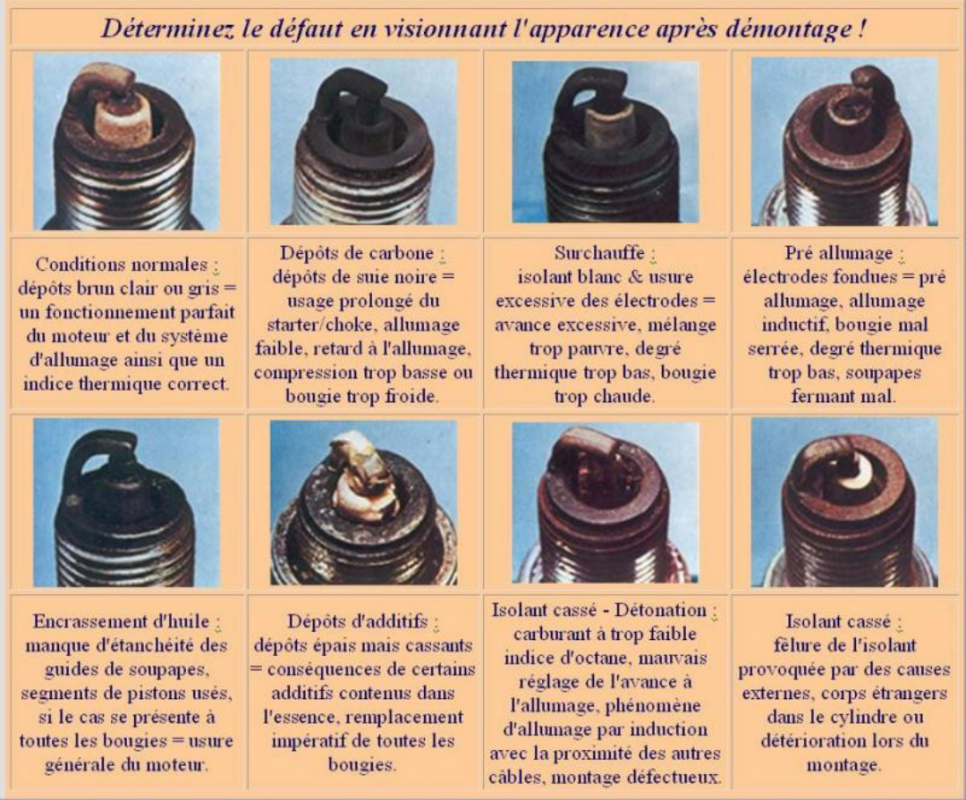 Déterminez le défaut en visionnant l'apparence après démontage !

| Conditions normales : dépôts brun clair ou gris = un fonctionnement parfait du moteur et du système d'allumage ainsi que un indice thermique correct. | Dépôts de carbone : dépôts de suie noire = usage prolongé du starter/choke, allumage faible, retard à l'allumage, compression trop basse ou bougie trop froide. | Surchauffe : isolant blanc & usure excessive des électrodes = avance excessive, mélange trop pauvre, degré thermique trop bas, bougie trop chaude. | Pré allumage : électrodes fondues = pré allumage, allumage inductif, bougie mal serrée, degré thermique trop bas, soupapes fermant mal. |
|---|---|---|---|
| Encrassement d'huile : manque d'étanchéité des guides de soupapes, segments de pistons usés, si le cas se présente à toutes les bougies = usure générale du moteur. | Dépôts d'additifs : dépôts épais mais cassants = conséquences de certains additifs contenus dans l'essence, remplacement impératif de toutes les bougies. | Isolant cassé - Détonation : carburant à trop faible indice d'octane, mauvais réglage de l'avance à l'allumage, phénomène d'allumage par induction avec la proximité des autres câbles, montage défectueux. | Isolant cassé : fêlure de l'isolant provoquée par des causes externes, corps étrangers dans le cylindre ou détérioration lors du montage. |