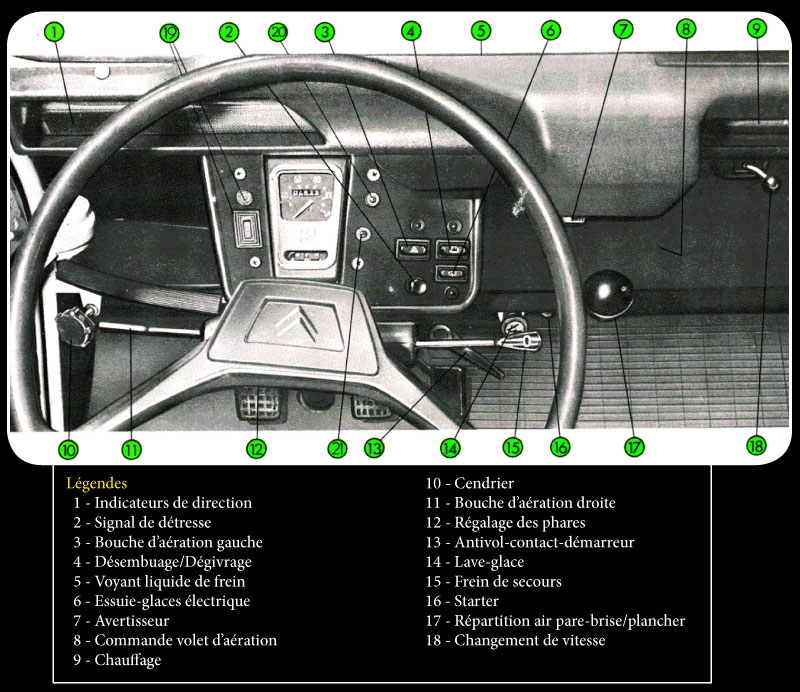 1 19 2 20 3 4 5 6 7 8 9

10 11 12 21 13 14 15 16 17 18

Légendes
1 - Indicateurs de direction
2 - Signal de détresse
3 - Bouche d'aération gauche
4 - Désembuage/Dégivrage
5 - Voyant liquide de frein
6 - Essuie-glaces électrique
7 - Avertisseur
8 - Commande volet d'aération
9 - Chauffage

10 - Cendrier
11 - Bouche d'aération droite
12 - Régalage des phares
13 - Antivol-contact-démarreur
14 - Lave-glace
15 - Frein de secours
16 - Starter
17 - Répartition air pare-brise/plancher
18 - Changement de vitesse