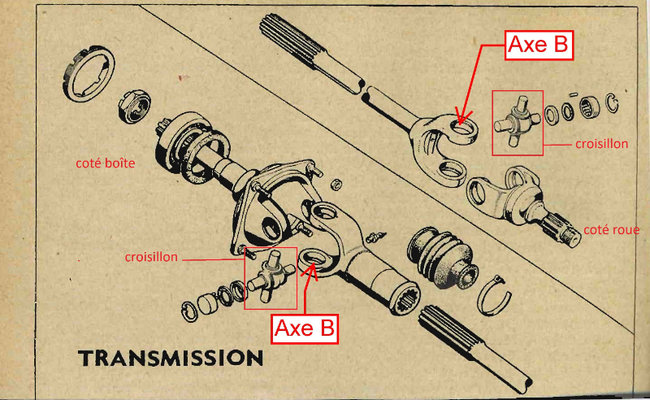 Axe B

croisillon

coté boîte

coté roue

croisillon

Axe B

TRANSMISSION