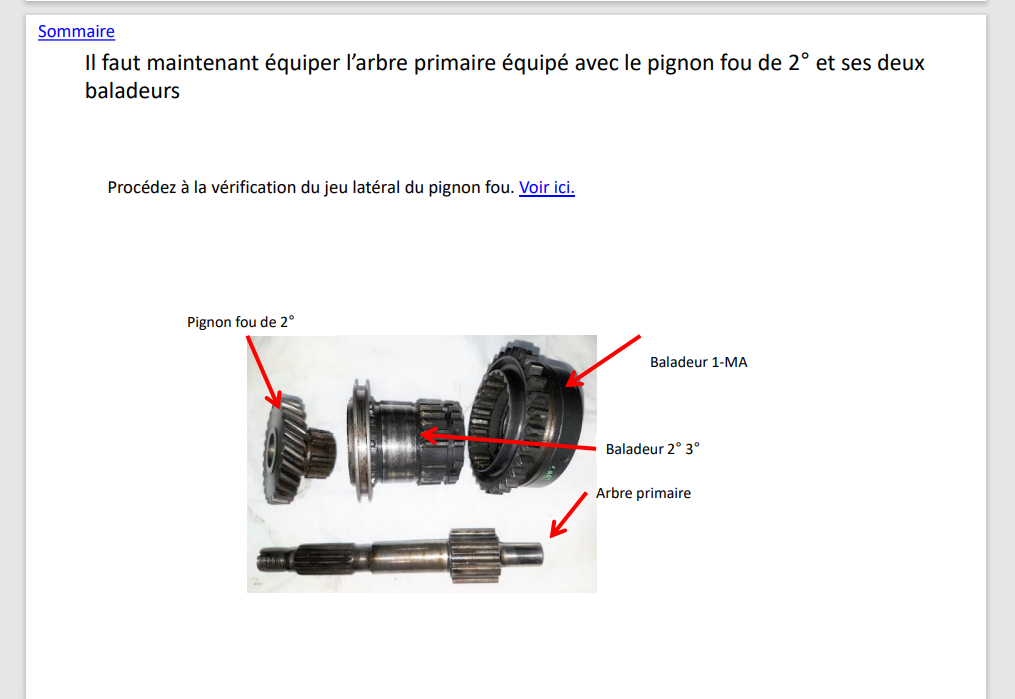 Sommaire

Il faut maintenant équiper l’arbre primaire équipé avec le pignon fou de 2° et ses deux baladeurs

Procédez à la vérification du jeu latéral du pignon fou. Voir ici.

Pignon fou de 2°

Baladeur 1-MA

Baladeur 2° 3°

Arbre primaire