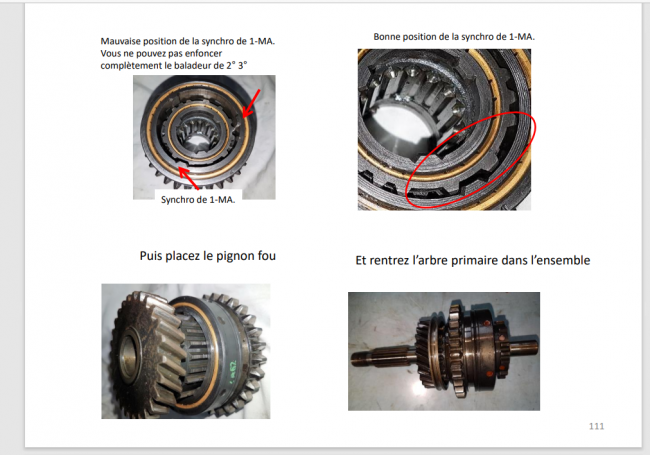 Mauvaise position de la synchro de 1-MA. Vous ne pouvez pas enfoncer complètement le baladeur de 2° 3°

Synchro de 1-MA.

Bonne position de la synchro de 1-MA.

Puis placez le pignon fou

Et rentrez l'arbre primaire dans l'ensemble

111