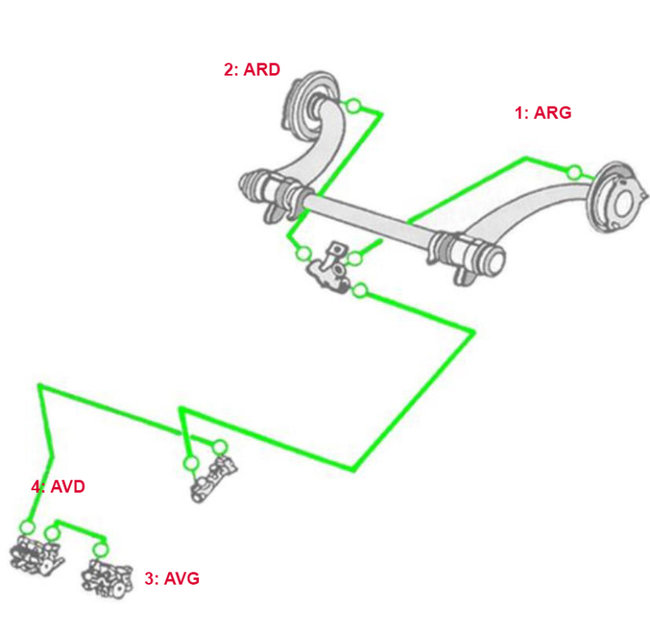 2: ARD

1: ARG

4: AVD

3: AVG