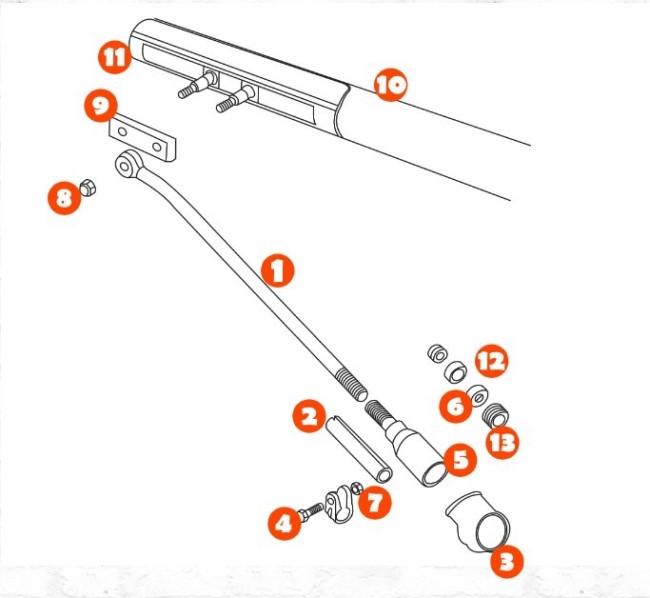 11
10
9
8
1
12
6
13
2
5
7
4
3