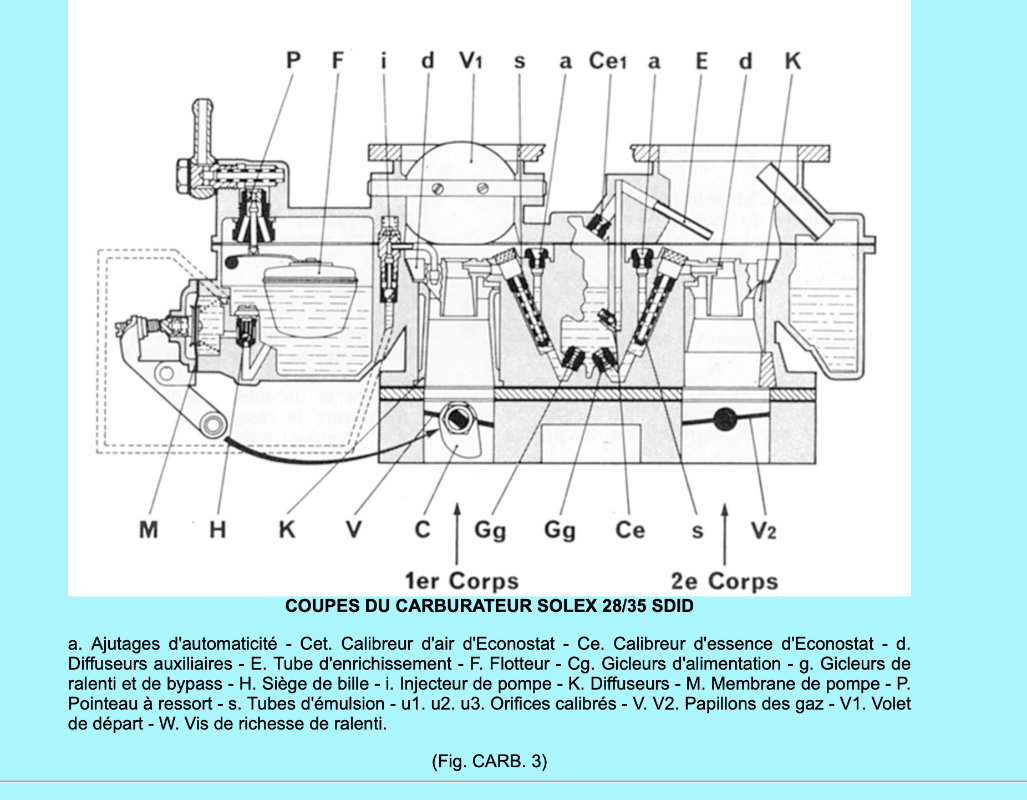 P F i d V1 s a Ce1 a E d K

M H K V C Gg Gg Ce s V2

1er Corps 2e Corps

COUPES DU CARBURATEUR SOLEX 28/35 SDID

a. Ajutages d'automaticité - Cet. Calibreur d'air d'Econostat - Ce. Calibreur d'essence d'Econostat - d. Diffuseurs auxiliaires - E. Tube d'enrichissement - F. Flotteur - Cg. Gicleurs d'alimentation - g. Gicleurs de ralenti et de bypass - H. Siège de bille - i. Injecteur de pompe - K. Diffuseurs - M. Membrane de pompe - P. Pointeau à ressort - s. Tubes d'émulsion - u1. u2. u3. Orifices calibrés - V. V2. Papillons des gaz - V1. Volet de départ - W. Vis de richesse de ralenti.

(Fig. CARB. 3)