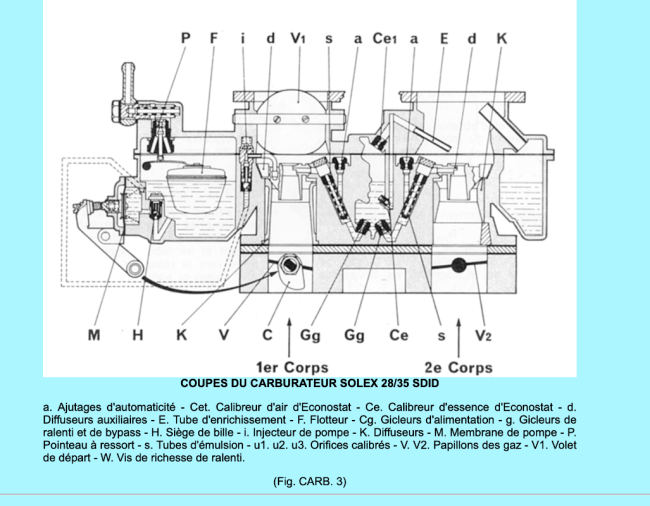 P F i d V1 s a Ce1 a E d K

M H K V C Gg Gg Ce s V2

1er Corps 2e Corps

COUPES DU CARBURATEUR SOLEX 28/35 SDID

a. Ajutages d'automaticité - Cet. Calibreur d'air d'Econostat - Ce. Calibreur d'essence d'Econostat - d. Diffuseurs auxiliaires - E. Tube d'enrichissement - F. Flotteur - Cg. Gicleurs d'alimentation - g. Gicleurs de ralenti et de bypass - H. Siège de bille - i. Injecteur de pompe - K. Diffuseurs - M. Membrane de pompe - P. Pointeau à ressort - s. Tubes d'émulsion - u1. u2. u3. Orifices calibrés - V. V2. Papillons des gaz - V1. Volet de départ - W. Vis de richesse de ralenti.

(Fig. CARB. 3)