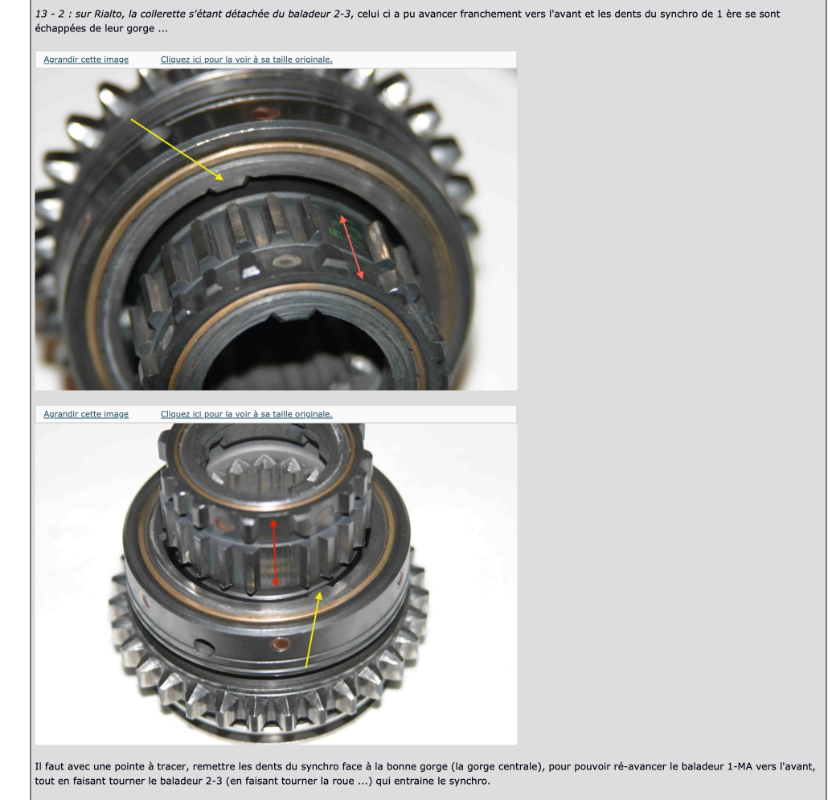 13 - 2 : sur Rialto, la collerette s'étant détachée du baladeur 2-3, celui ci a pu avancer franchement vers l'avant et les dents du synchro de 1 ère se sont échappées de leur gorge ...

Agrandir cette image Cliquez ici pour la voir à sa taille originale.

Agrandir cette image Cliquez ici pour la voir à sa taille originale.

Il faut avec une pointe à tracer, remettre les dents du synchro face à la bonne gorge (la gorge centrale), pour pouvoir ré-avancer le baladeur 1-MA vers l'avant, tout en faisant tourner le baladeur 2-3 (en faisant tourner la roue ...) qui entraine le synchro.